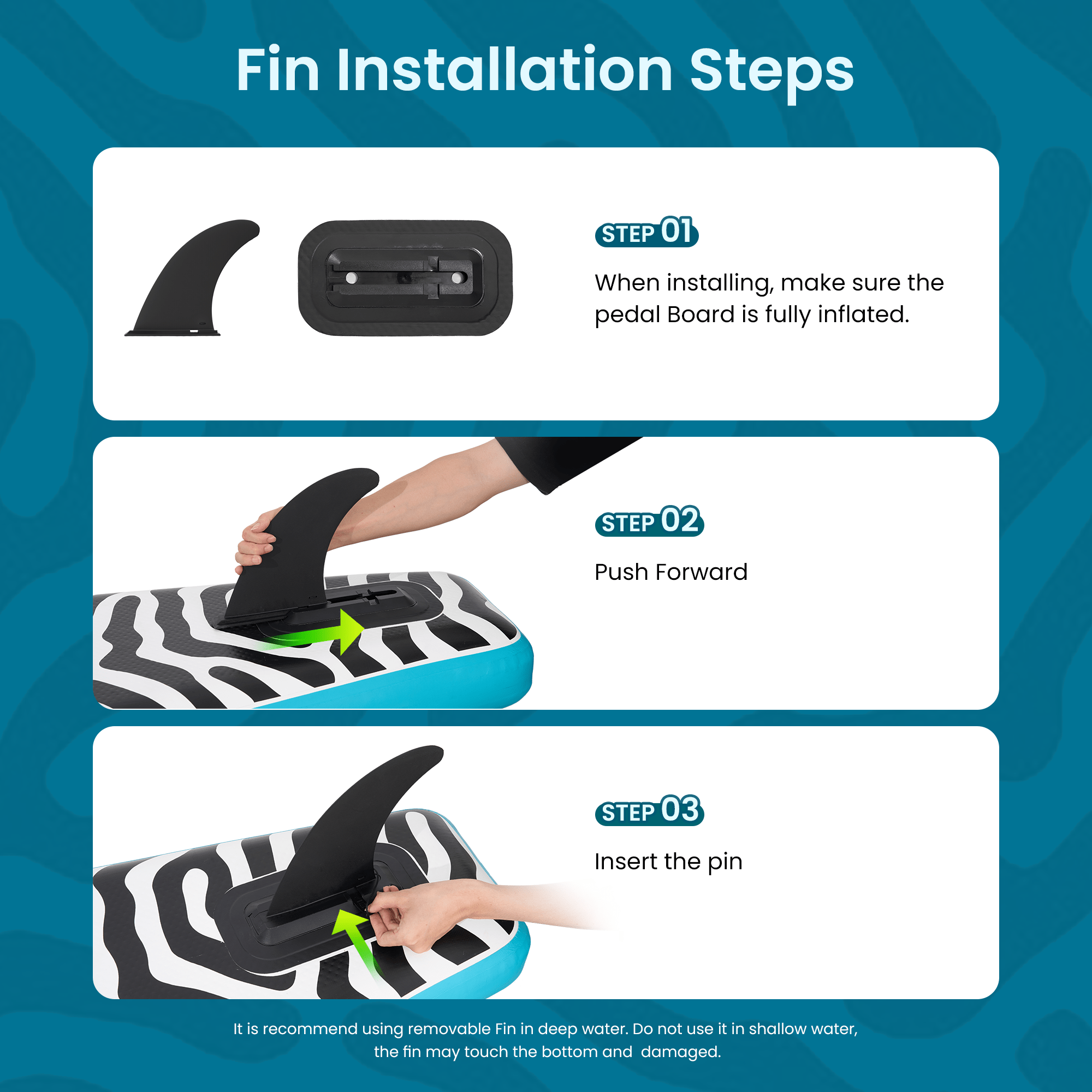 Fin Installation Steps

STEP 01

When installing, make sure the pedal Board is fully inflated.

STEP 02

Push Forward

STEP 03

Insert the pin

It is recommend using removable Fin in deep water. Do not use it in shallow water, the fin may touch the bottom and damaged.