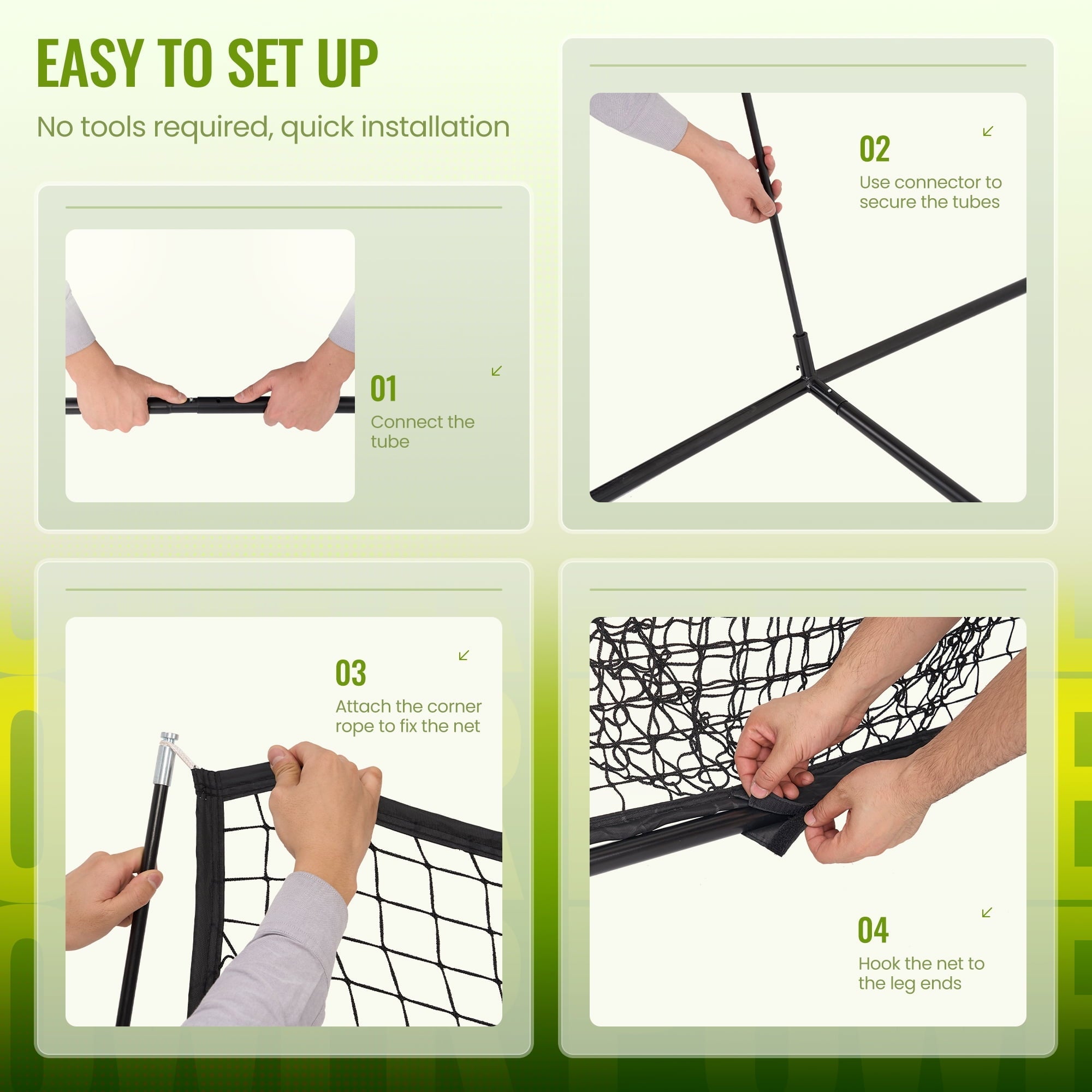 EASY TO SET UP

No tools required, quick installation

01
Connect the tube

02
Use connector to secure the tubes

03
Attach the corner rope to fix the net

04
Hook the net to the leg ends