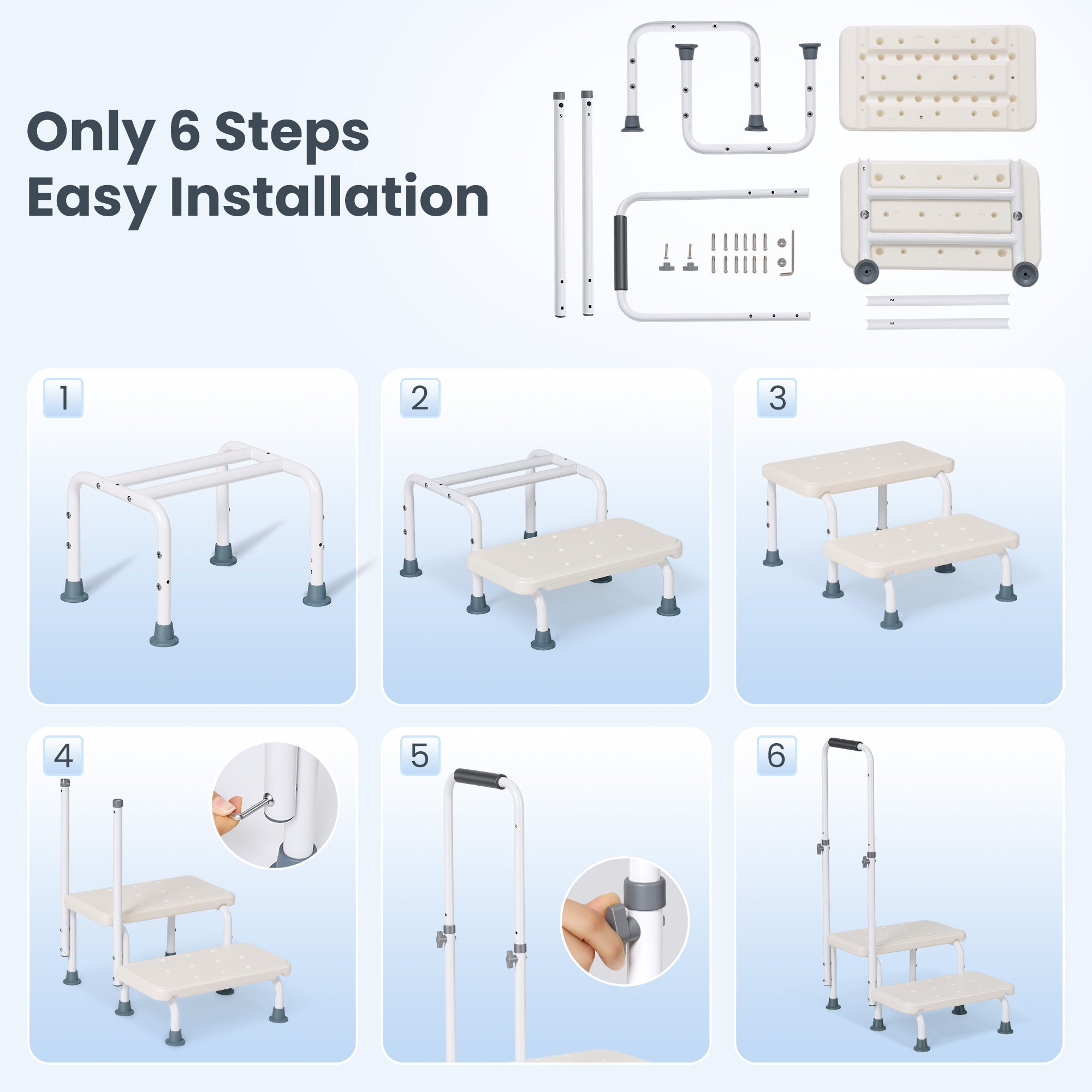 Only 6 Steps
Easy Installation

1

2

3

4

5

6